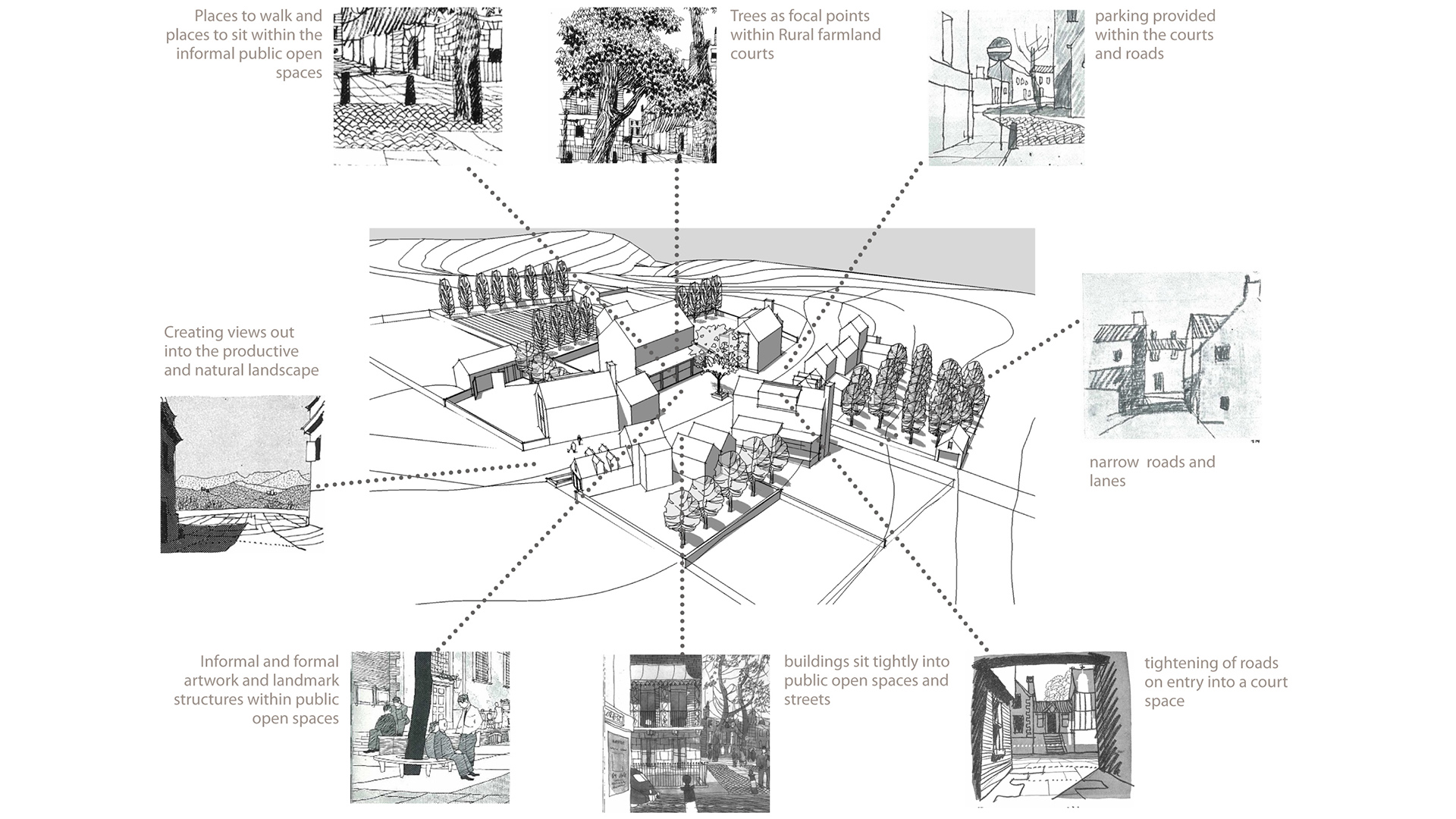 Places to walk and places to sit within the informal public open spaces

Trees as focal points within Rural farmland courts

parking provided within the courts and roads

Creating views out into the productive and natural landscape

narrow roads and lanes

Informal and formal artwork and landmark structures within public open spaces

buildings sit tightly into public open spaces and streets

tightening of roads on entry into a court space